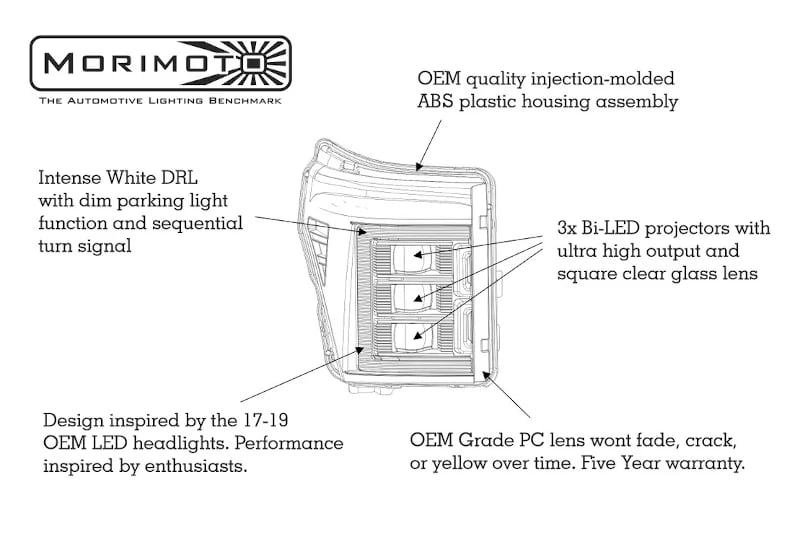 MORIMOTO
THE AUTOMOTIVE LIGHTING BENCHMARK

OEM quality injection-molded ABS plastic housing assembly

Intense White DRL with dim parking light function and sequential turn signal

3x Bi-LED projectors with ultra high output and square clear glass lens

Design inspired by the 17-19 OEM LED headlights. Performance inspired by enthusiasts.

OEM Grade PC lens wont fade, crack, or yellow over time. Five Year warranty.